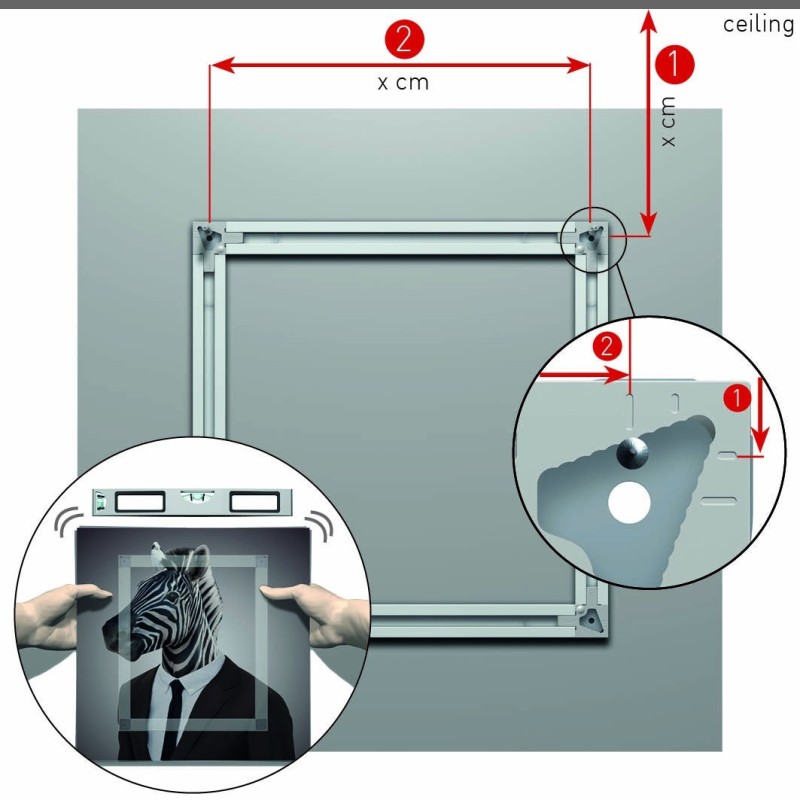 ceiling

2
x cm

1
x cm

2

1