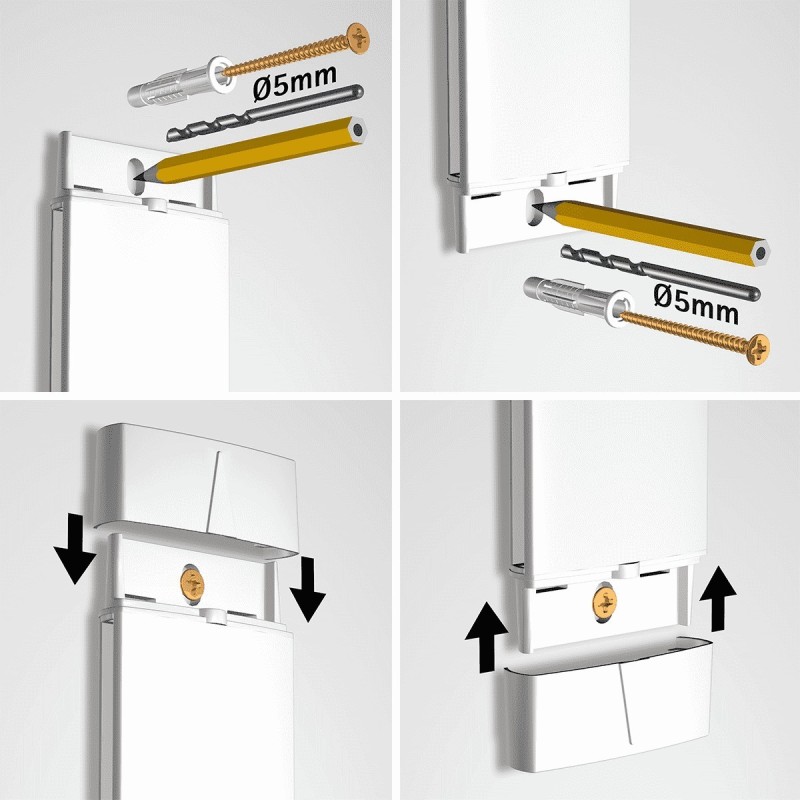 Ø5mm

Ø5mm