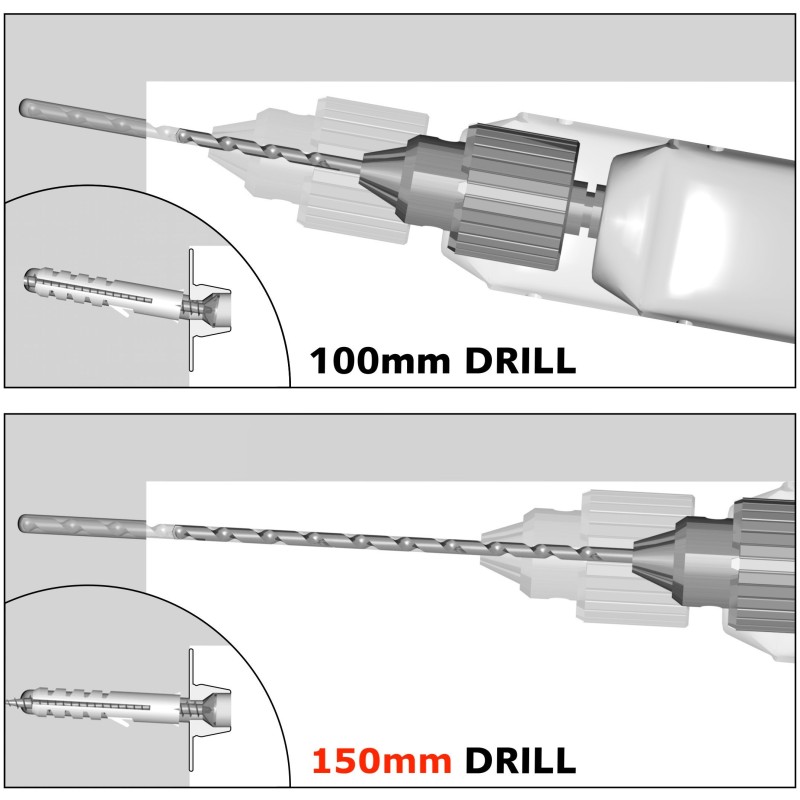 100mm DRILL

150mm DRILL