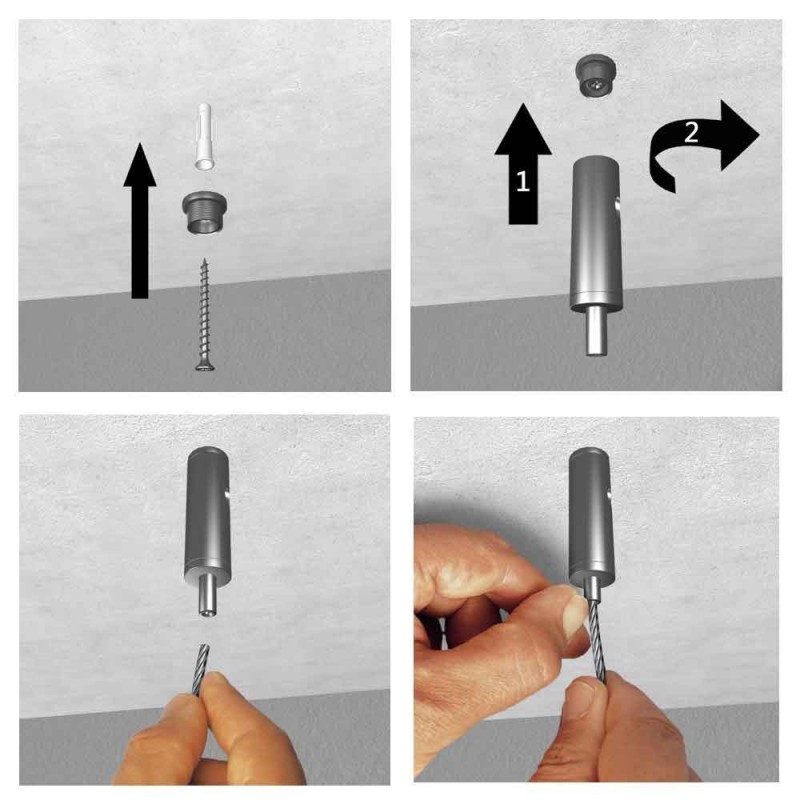 1
2