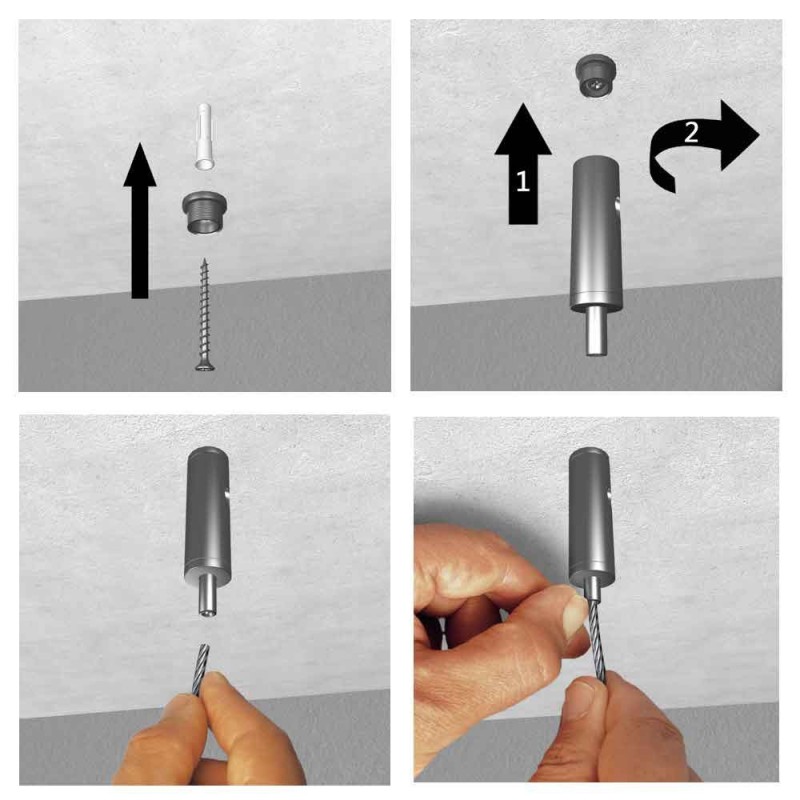 1
2