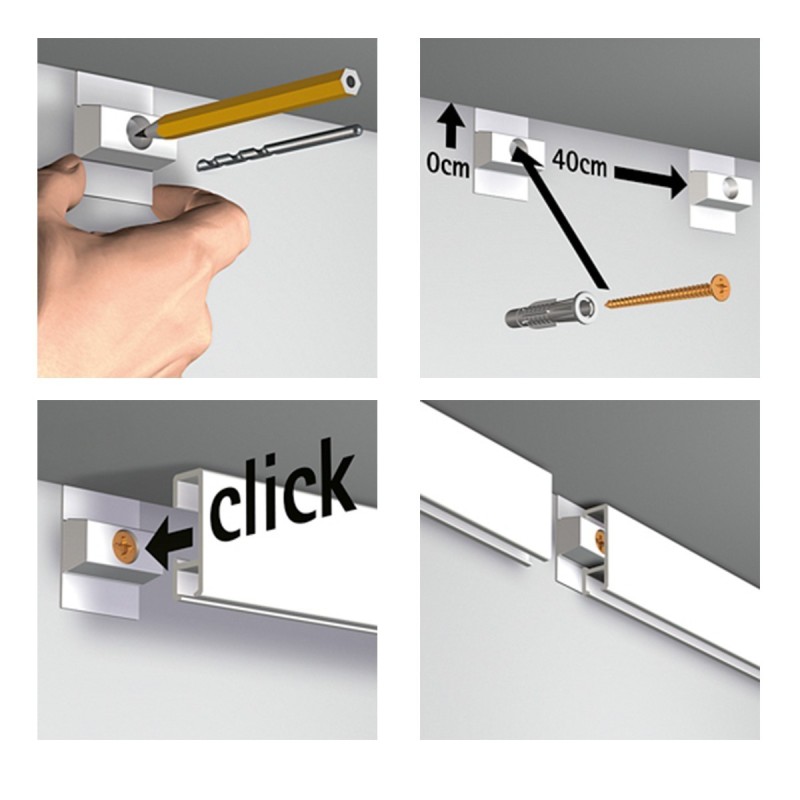 0cm
40cm

click