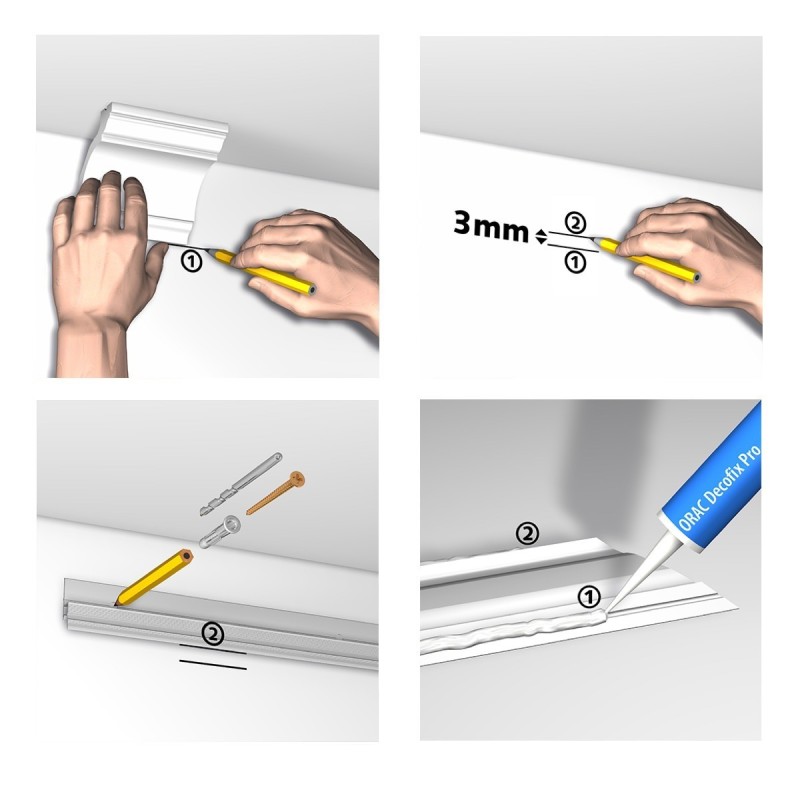 ①

3mm ② ①

②

ORAC Decofix Pro

②

①