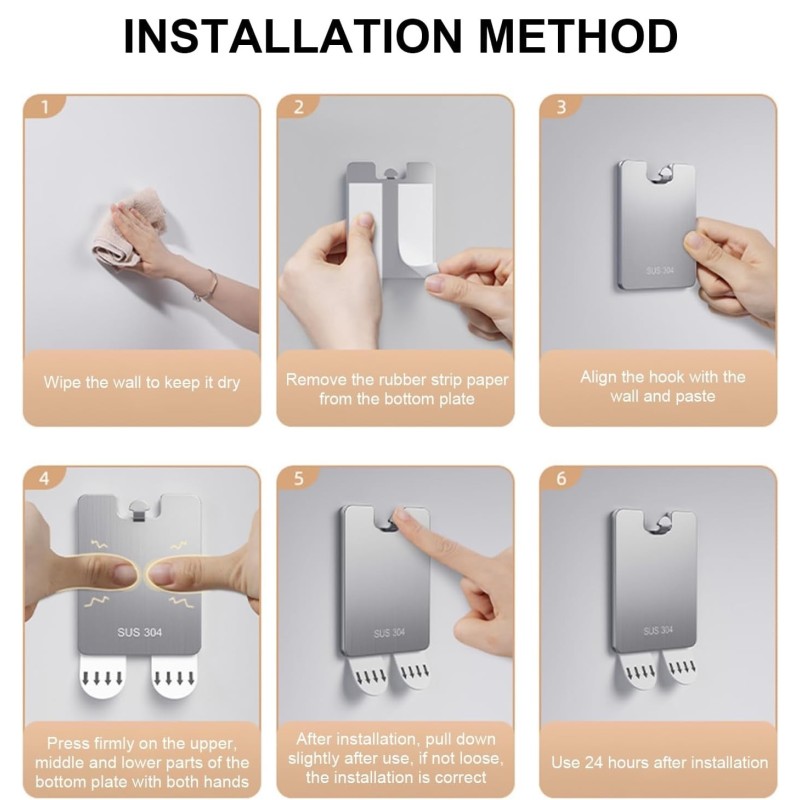 INSTALLATION METHOD

1

Wipe the wall to keep it dry

2

Remove the rubber strip paper from the bottom plate

3

SUS 304

Align the hook with the wall and paste

4

SUS 304

Press firmly on the upper, middle and lower parts of the bottom plate with both hands

5

SUS 304

After installation, pull down slightly after use, if not loose, the installation is correct

6

SUS 304

Use 24 hours after installation