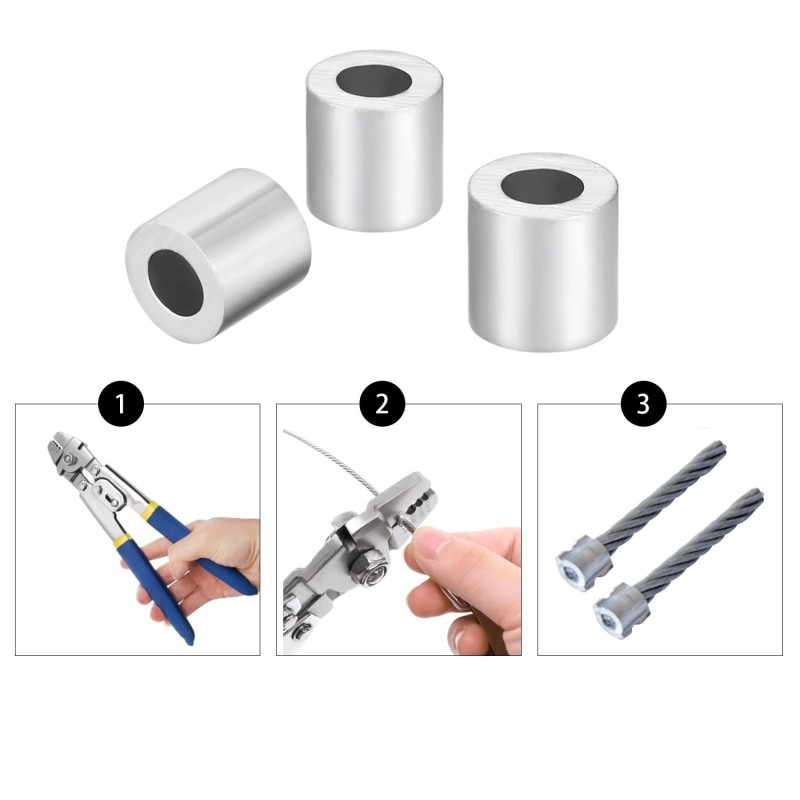 1

2

3