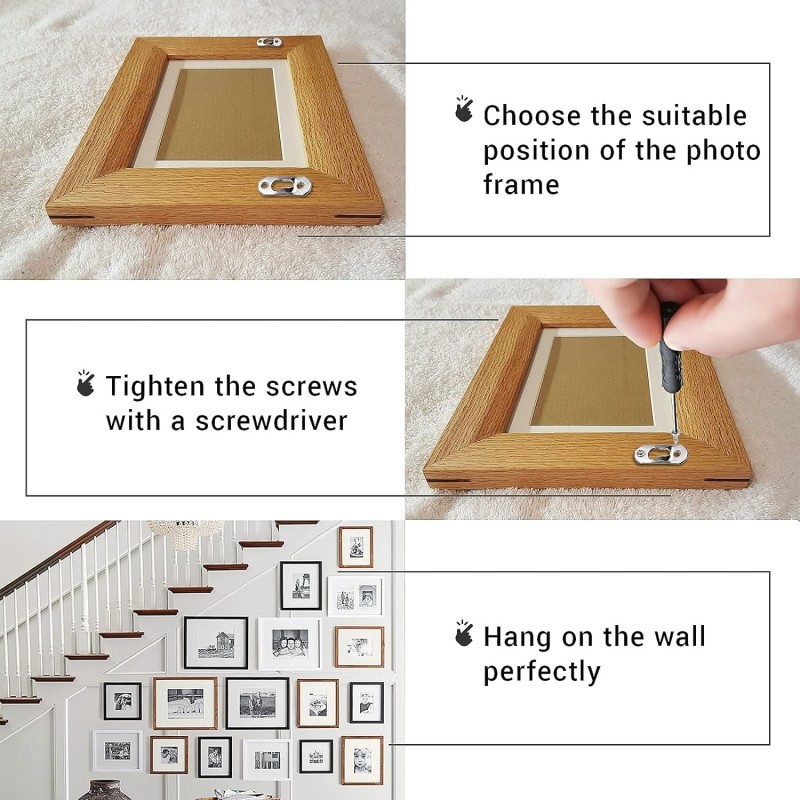 Choose the suitable position of the photo frame

Tighten the screws with a screwdriver

Hang on the wall perfectly