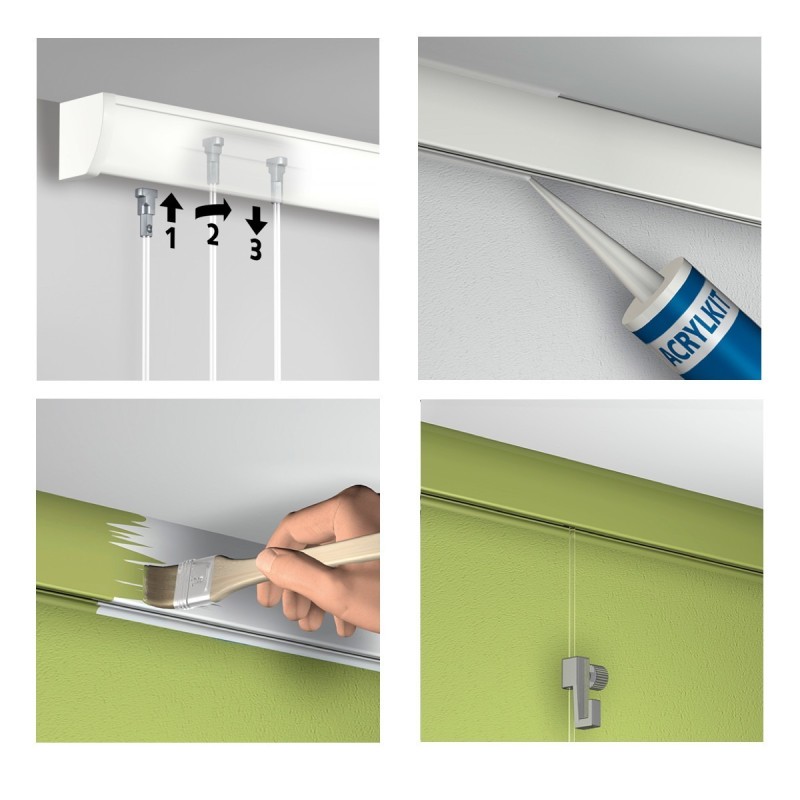 1
2
3
ACRYLKIT