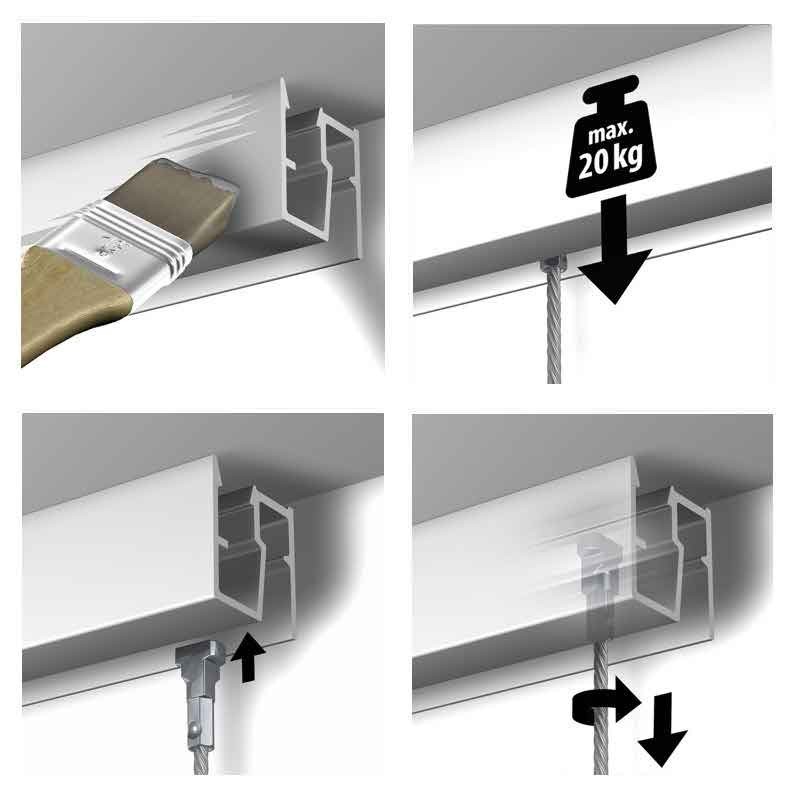 max.
20 kg