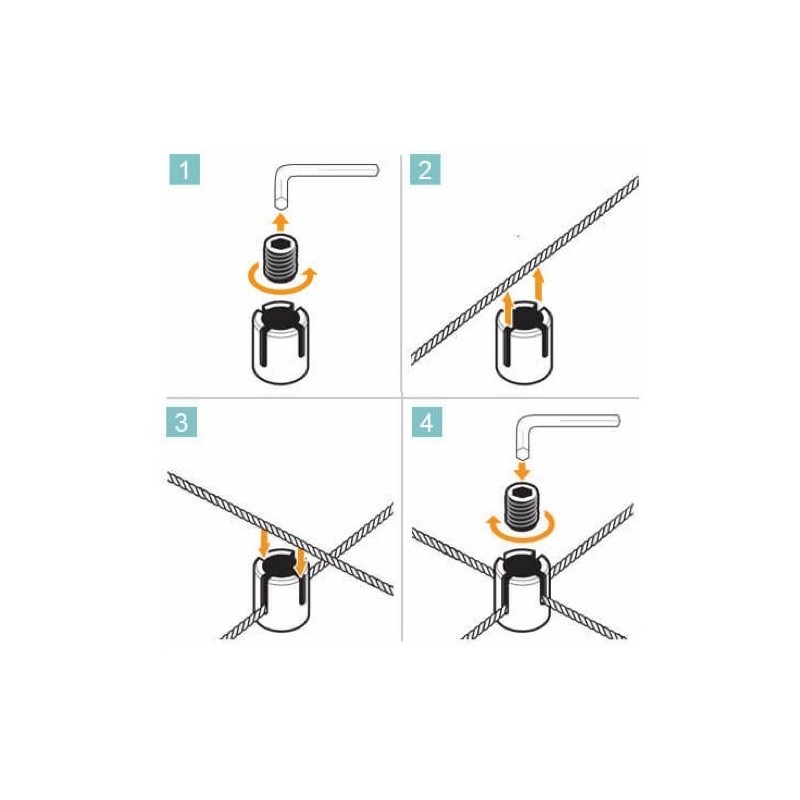 1

2

3

4