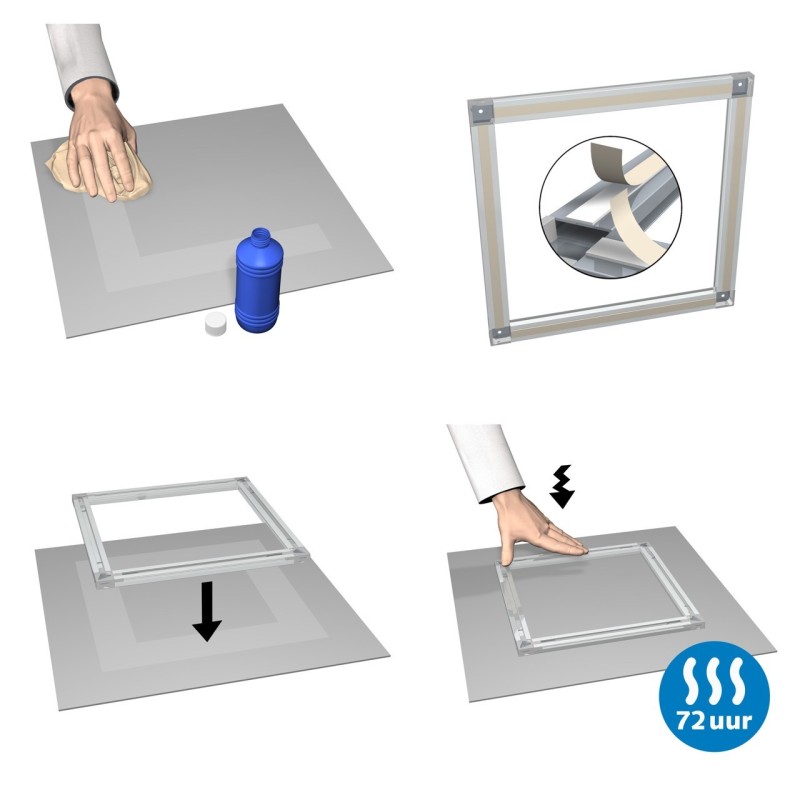 72 uur