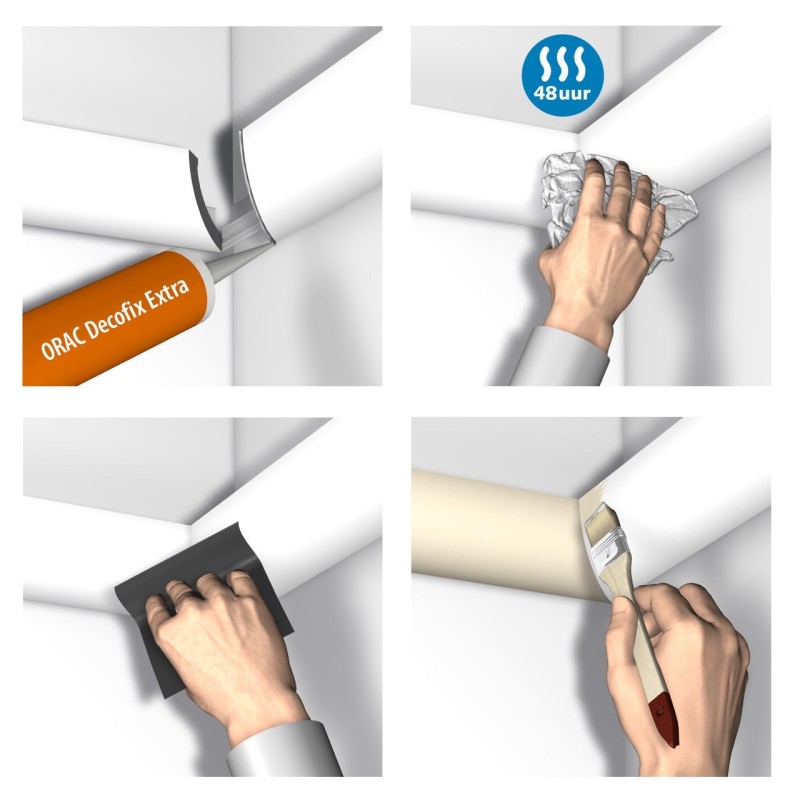 ORAC Decofix Extra

48uur