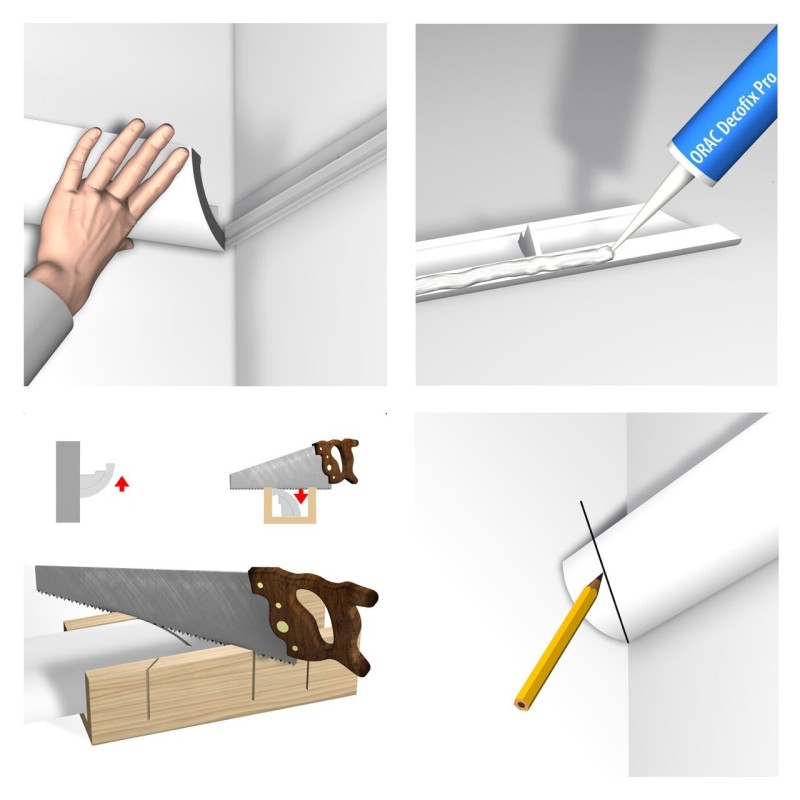 ORAC Decofix Pro